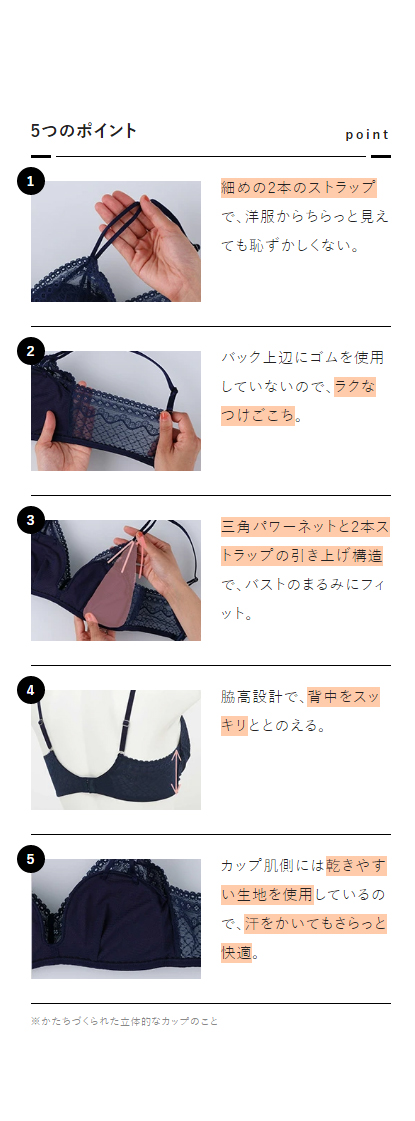 5つのポイント

point

1

細めの2本のストラップで、洋服からちらっと見えても恥ずかしくない。

2

バック上辺にゴムを使用していないので、ラクなつけごこち。

3

三角パワーネットと2本ストラップの引き上げ構造で、バストのまるみにフィット。

4

脇高設計で、背中をスッキリととのえる。

5

カップ肌側には乾きやすい生地を使用しているので、汗をかいてもさらっと快適。

※かたちづくられた立体的なカップのこと