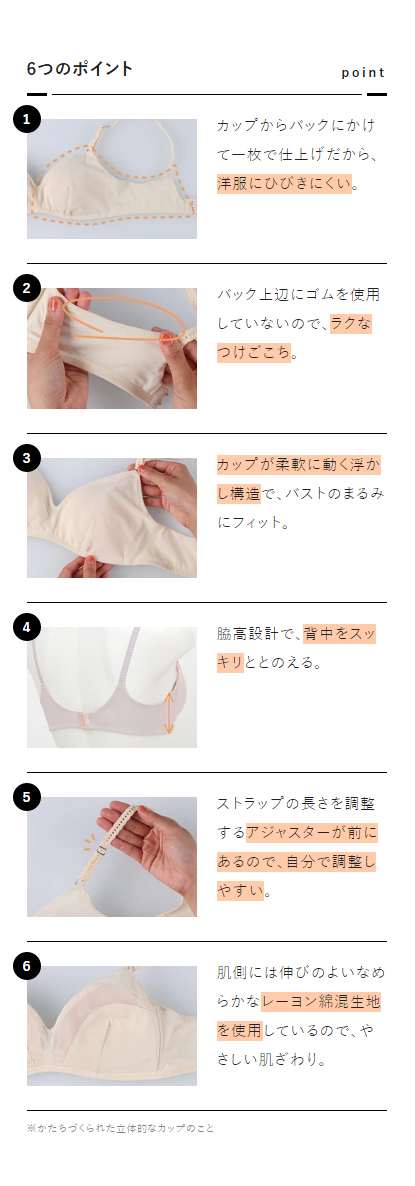 6つのポイント

point

1

カップからバックにかけて一枚で仕上げだから、洋服にひびきにくい。

2

バック上辺にゴムを使用していないので、ラクなつけごこち。

3

カップが柔軟に動く浮かし構造で、バストのまるみにフィット。

4

脇高設計で、背中をスッキリととのえる。

5

ストラップの長さを調整するアジャスターが前にあるので、自分で調整しやすい。

6

肌側には伸びのよいなめらかなレーヨン綿混生地を使用しているので、やさしい肌ざわり。

※かたちづくられた立体的なカップのこと