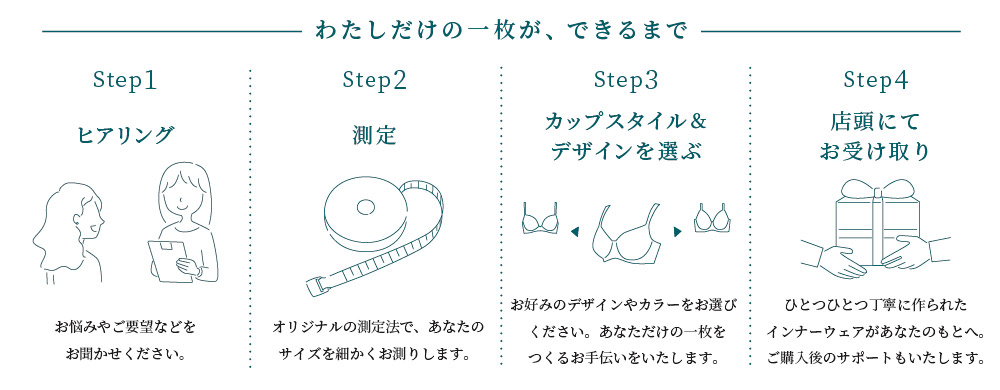 わたしだけの一枚が、できるまで

Step1

ヒアリング

お悩みやご要望などをお聞かせください。

Step2

測定

オリジナルの測定法で、あなたのサイズを細かくお測りします。

Step3

カップスタイル＆デザインを選ぶ

お好みのデザインやカラーをお選びください。あなただけの一枚をつくるお手伝いをいたします。

Step4

店頭にてお受け取り

ひとつひとつ丁寧に作られたインナーウェアがあなたのもとへ。ご購入後のサポートもいたします。