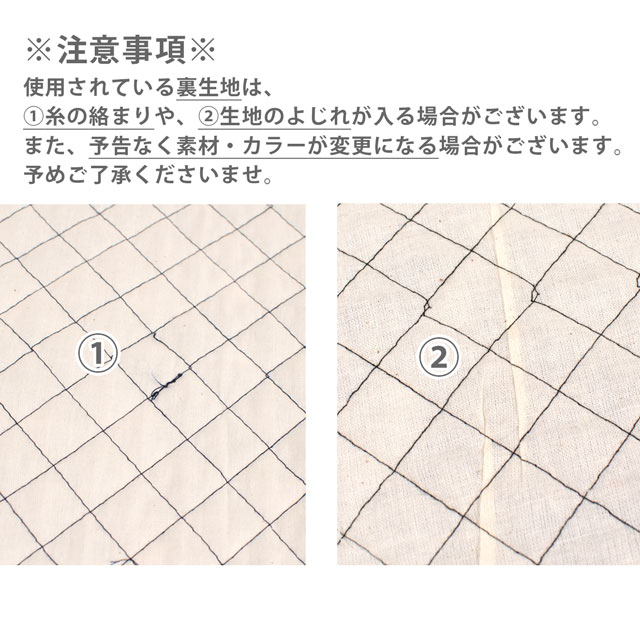 ※注意事項※

使用されている裏生地は、
①糸の絡まりや、②生地のよじれが入る場合がございます。
また、予告なく素材・カラーが変更になる場合がございます。
予めご了承くださいませ。

①

②