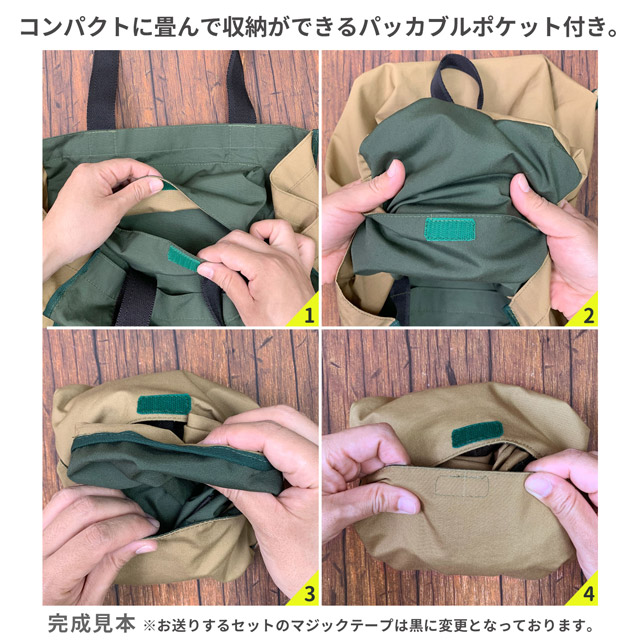 コンパクトに畳んで収納ができるパッカブルポケット付き。

1

2

3

4

完成見本 ※お送りするセットのマジックテープは黒に変更となっております。