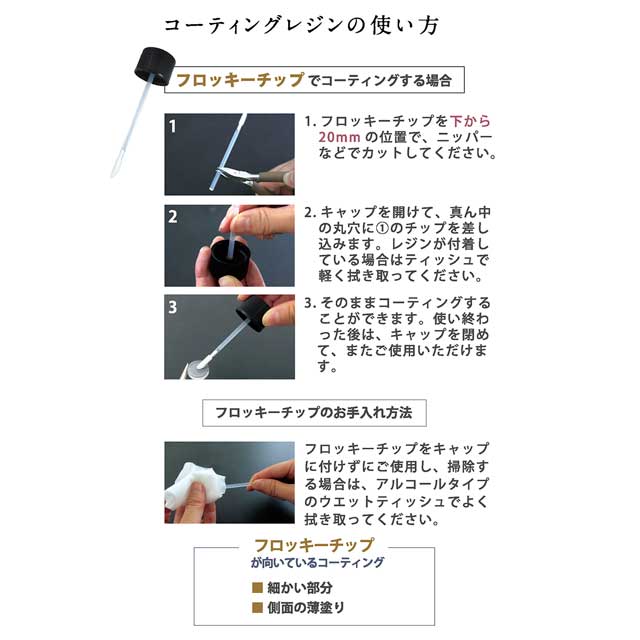 コーティングレジンの使い方

フロッキーチップでコーティングする場合

1

1. フロッキーチップを下から20mmの位置で、ニッパーなどでカットしてください。

2

2. キャップを開けて、真ん中の丸穴に①のチップを差し込みます。レジンが付着している場合はティッシュで軽く拭き取ってください。

3

3. そのままコーティングすることができます。使い終わった後は、キャップを閉めて、またご使用いただけます。

フロッキーチップのお手入れ方法

フロッキーチップをキャップに付けずにご使用し、掃除する場合は、アルコールタイプのウエットティッシュでよく拭き取ってください。

フロッキーチップ
が向いているコーティング

■ 細かい部分
■ 側面の薄塗り