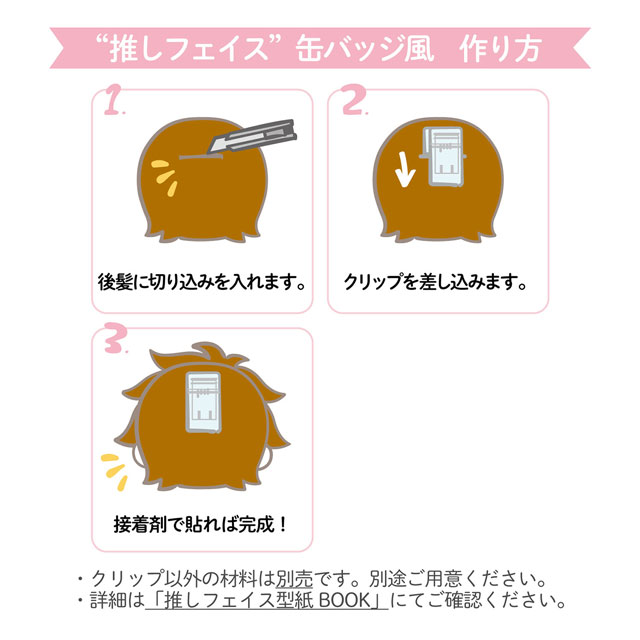 “推しフェイス” 缶バッジ風　作り方

1.

後髪に切り込みを入れます。

2.

クリップを差し込みます。

3.

接着剤で貼れば完成！

・クリップ以外の材料は別売です。別途ご用意ください。
・詳細は「推しフェイス型紙 BOOK」にてご確認ください。