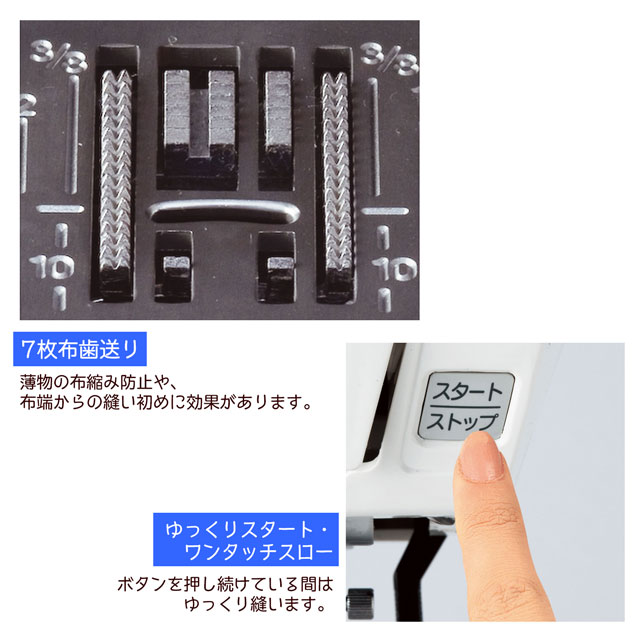 3/8
2
1
10
1
3/8
1
10
1

7枚布歯送り

薄物の布縮み防止や、
布端からの縫い初めに効果があります。

スタート
ストップ

ゆっくりスタート・
ワンタッチスロー

ボタンを押し続けている間は
ゆっくり縫います。