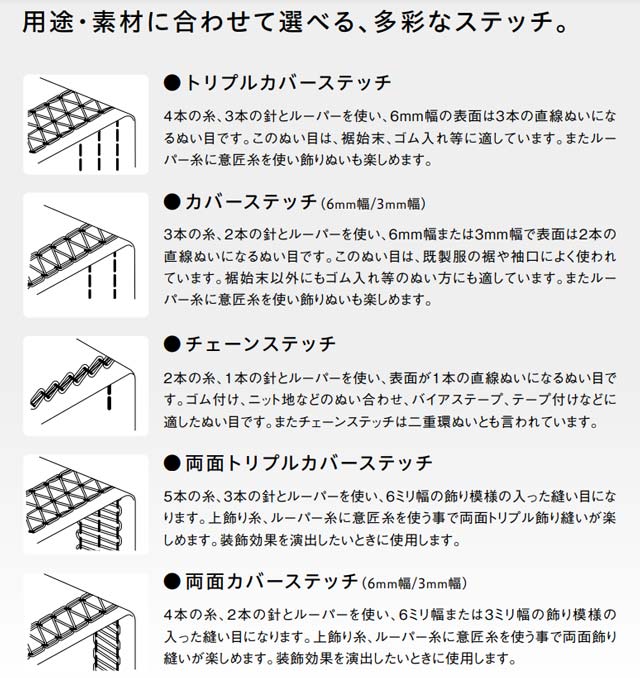 用途・素材に合わせて選べる、多彩なステッチ。

●トリプルカバーステッチ

4本の糸、3本の針とルーパーを使い、6mm幅の表面は3本の直線ぬいになるぬい目です。このぬい目は、裾始末、ゴム入れ等に適しています。またルーパー糸に意匠糸を使い飾りぬいも楽しめます。

●カバーステッチ（6mm幅/3mm幅）

3本の糸、2本の針とルーパーを使い、6mm幅または3mm幅で表面は2本の直線ぬいになるぬい目です。このぬい目は、既製服の裾や袖口によく使われています。裾始末以外にもゴム入れ等のぬい方にも適しています。またルーパー糸に意匠糸を使い飾りぬいも楽しめます。

●チェーンステッチ

2本の糸、1本の針とルーパーを使い、表面が1本の直線ぬいになるぬい目です。ゴム付け、ニット地などのぬい合わせ、バイアステープ、テープ付けなどに適したぬい目です。またチェーンステッチは二重環ぬいとも言われています。

●両面トリプルカバーステッチ

5本の糸、3本の針とルーパーを使い、6ミリ幅の飾り模様の入った縫い目になります。上飾り糸、ルーパー糸に意匠糸を使う事で両面トリプル飾り縫いが楽しめます。装飾効果を演出したいときに使用します。

●両面カバーステッチ（6mm幅/3mm幅）

4本の糸、2本の針とルーパーを使い、6ミリ幅または3ミリ幅の飾り模様の入った縫い目になります。上飾り糸、ルーパー糸に意匠糸を使う事で両面飾り縫いが楽しめます。装飾効果を演出したいときに使用します。