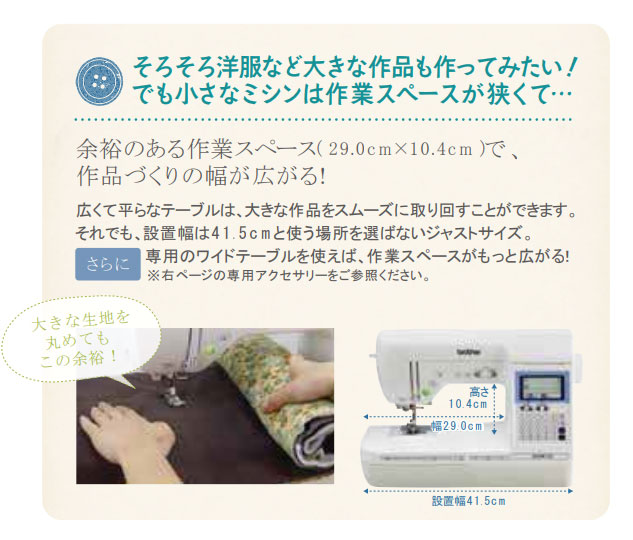 そろそろ洋服など大きな作品も作ってみたい！
でも小さなミシンは作業スペースが狭くて…

余裕のある作業スペース( 29.0cm×10.4cm )で、
作品づくりの幅が広がる!

広くて平らなテーブルは、大きな作品をスムーズに取り回すことができます。
それでも、設置幅は41.5cmと使う場所を選ばないジャストサイズ。

さらに 専用のワイドテーブルを使えば、作業スペースがもっと広がる!
※右ページの専用アクセサリーをご参照ください。

大きな生地を
丸めても
この余裕！

brother

高さ
10.4cm

幅29.0cm

設置幅41.5cm