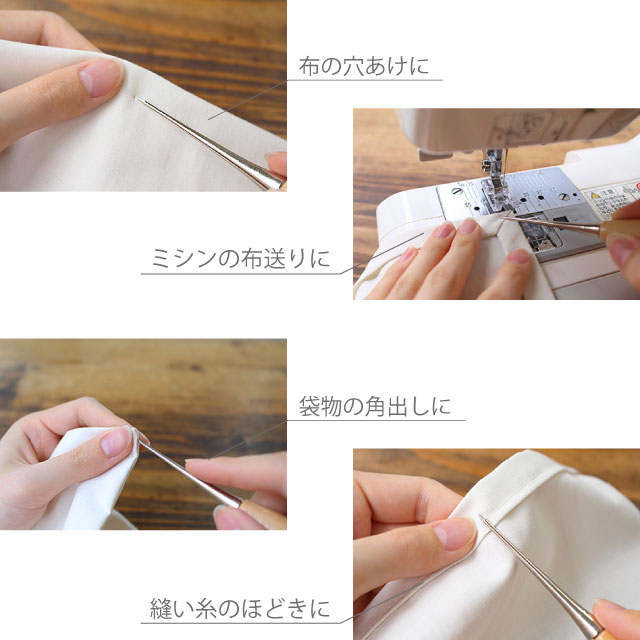 布の穴あけに

ミシンの布送りに

袋物の角出しに

縫い糸のほどきに