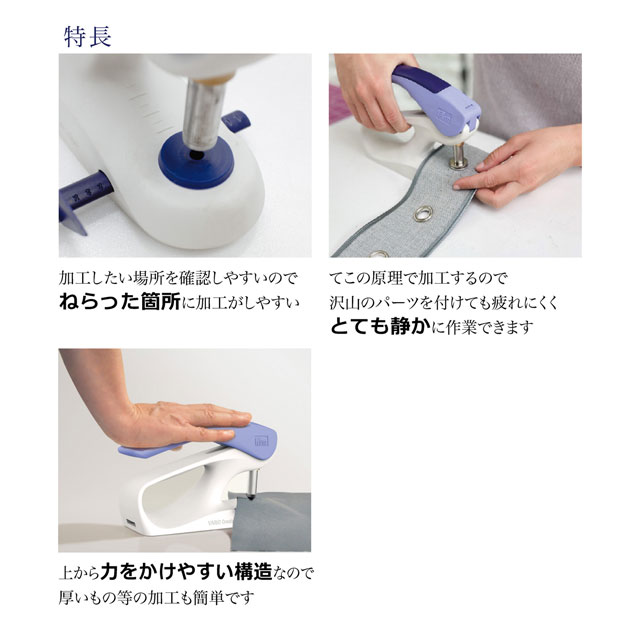 特長

加工したい場所を確認しやすいので
ねらった箇所に加工がしやすい

てこの原理で加工するので
沢山のパーツを付けても疲れにくく
とても静かに作業できます

上から力をかけやすい構造なので
厚いもの等の加工も簡単です