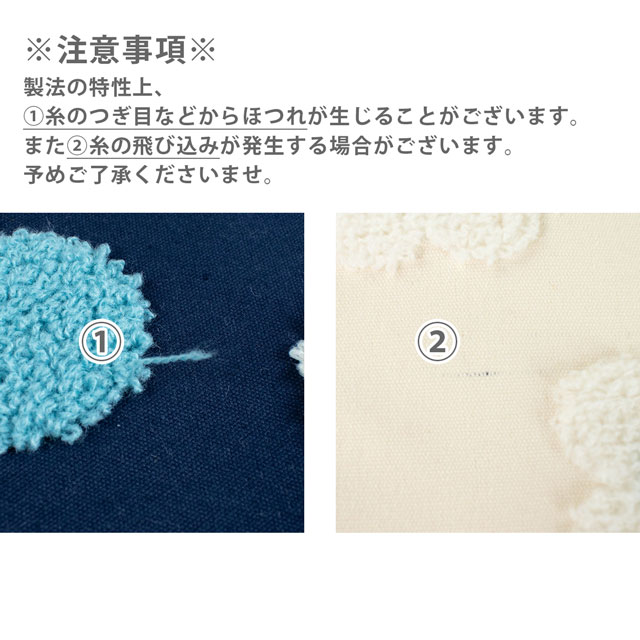 ※注意事項※

製法の特性上、
①糸のつぎ目などからほつれが生じることがございます。
また②糸の飛び込みが発生する場合がございます。
予めご了承くださいませ。

①

②