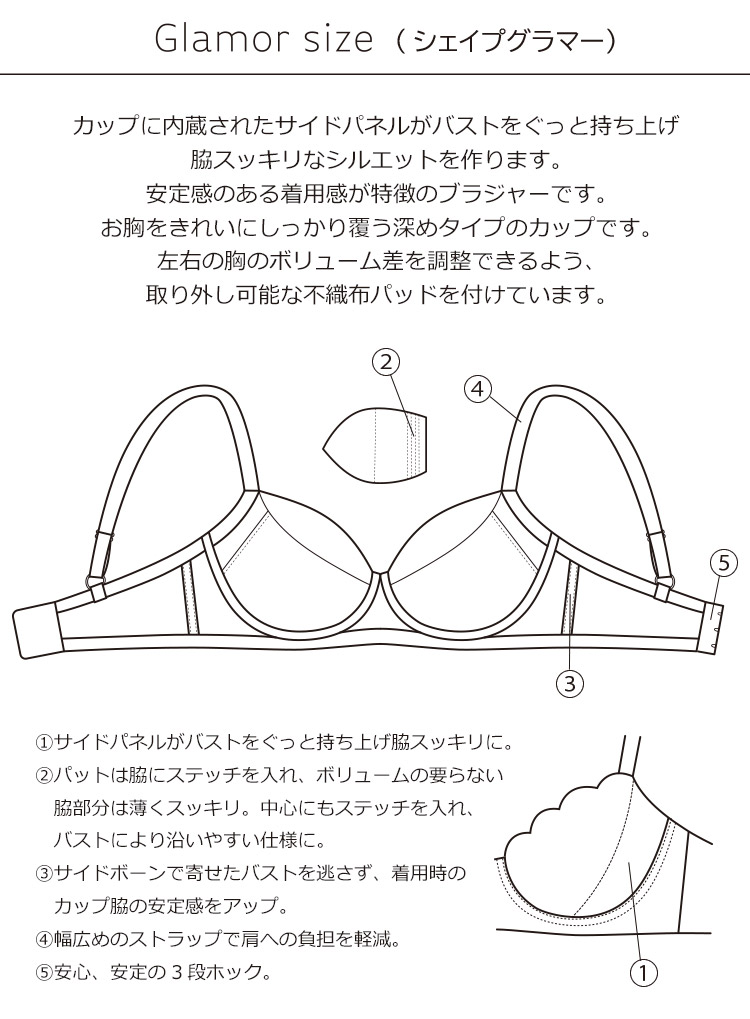 Glamor size（シェイプグラマー）

カップに内蔵されたサイドパネルがバストをぐっと持ち上げ
脇スッキリなシルエットを作ります。
安定感のある着用感が特徴のブラジャーです。
お胸をきれいにしっかり覆う深めタイプのカップです。
左右の胸のボリューム差を調整できるよう、
取り外し可能な不織布パッドを付けています。

②

④

⑤

③

①サイドパネルがバストをぐっと持ち上げ脇スッキリに。
②パットは脇にステッチを入れ、ボリュームの要らない脇部分は薄くスッキリ。中心にもステッチを入れ、バストにより沿いやすい仕様に。
③サイドボーンで寄せたバストを逃さず、着用時のカップ脇の安定感をアップ。
④幅広めのストラップで肩への負担を軽減。
⑤安心、安定の３段ホック。

①