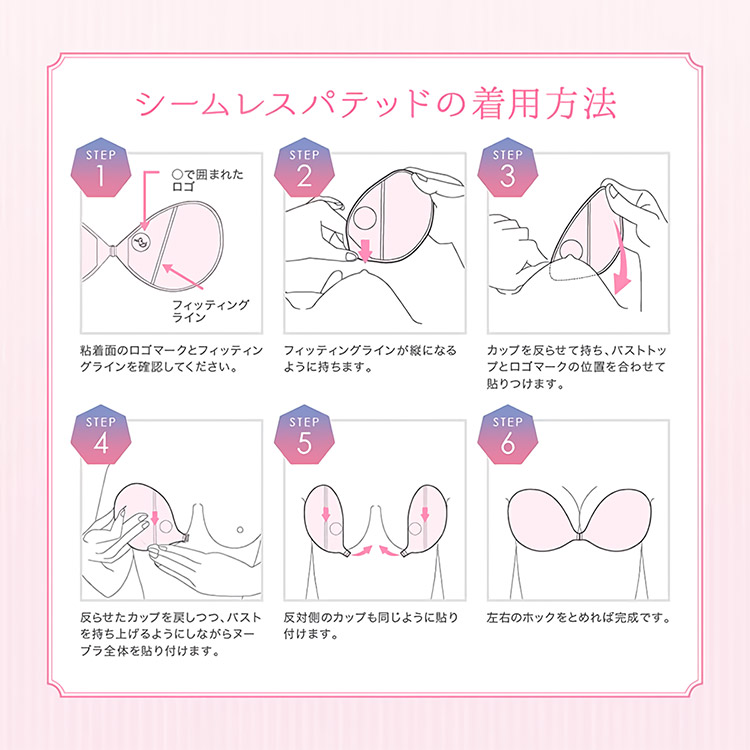 シームレスパテッドの着用方法

STEP
1

○で囲まれたロゴ

フィッティングライン

粘着面のロゴマークとフィッティングラインを確認してください。

STEP
2

フィッティングラインが縦になるように持ちます。

STEP
3

カップを反らせて持ち、バストトップとロゴマークの位置を合わせて貼りつけます。

STEP
4

反らせたカップを戻しつつ、バストを持ち上げるようにしながらヌーブラ全体を貼り付けます。

STEP
5

反対側のカップも同じように貼り付けます。

STEP
6

左右のホックをとめれば完成です。