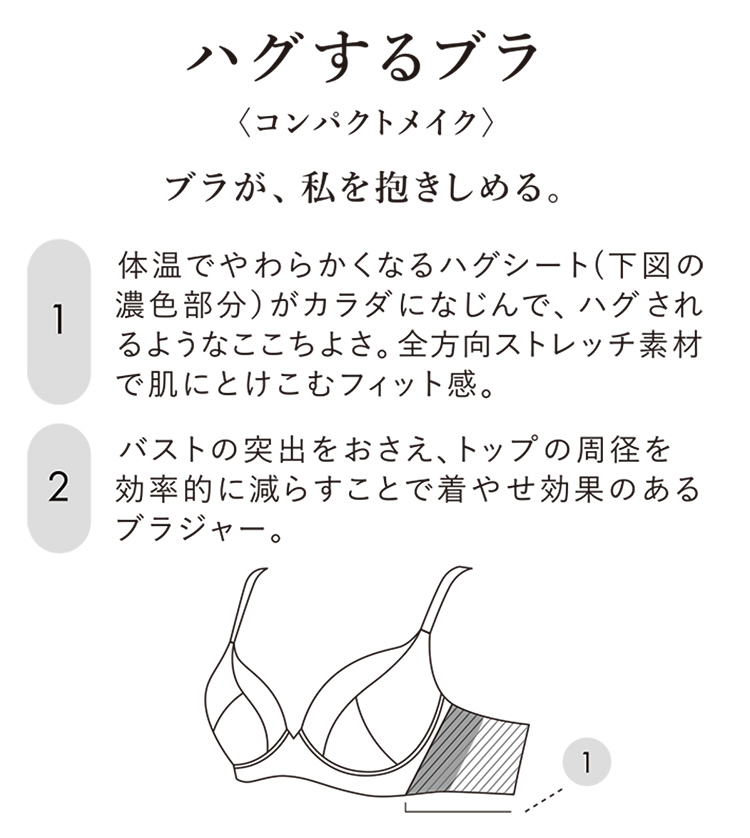 ハグするブラ
〈コンパクトメイク〉

ブラが、私を抱きしめる。

1
体温でやわらかくなるハグシート（下図の濃色部分）がカラダになじんで、ハグされるようなここちよさ。全方向ストレッチ素材で肌にとけこむフィット感。

2
バストの突出をおさえ、トップの周径を効率的に減らすことで着やせ効果のあるブラジャー。

1