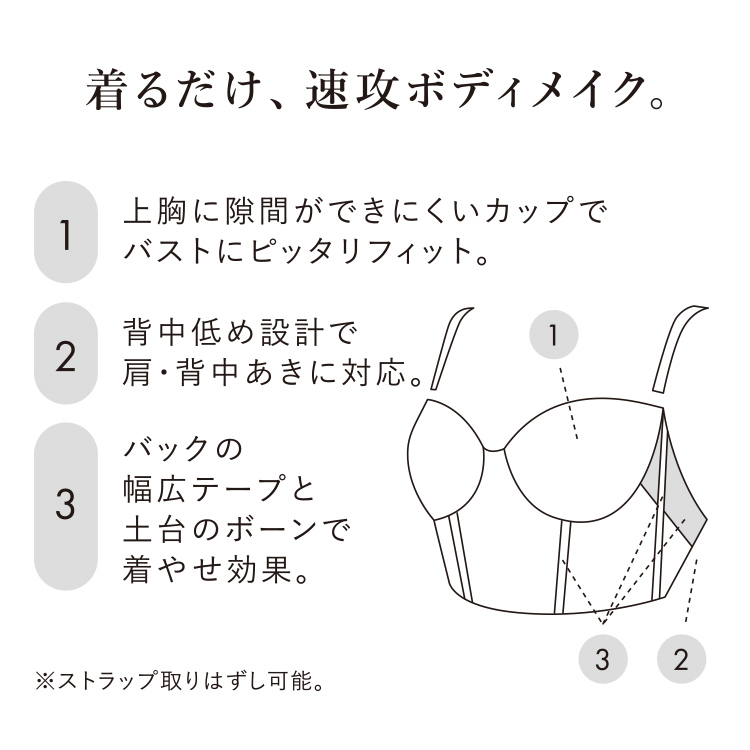 着るだけ、速攻ボディメイク。

1
上胸に隙間ができにくいカップでバストにピッタリフィット。

2
背中低め設計で肩・背中あきに対応。

3
バックの幅広テープと土台のボーンで着やせ効果。

1

3

2

※ストラップ取りはずし可能。